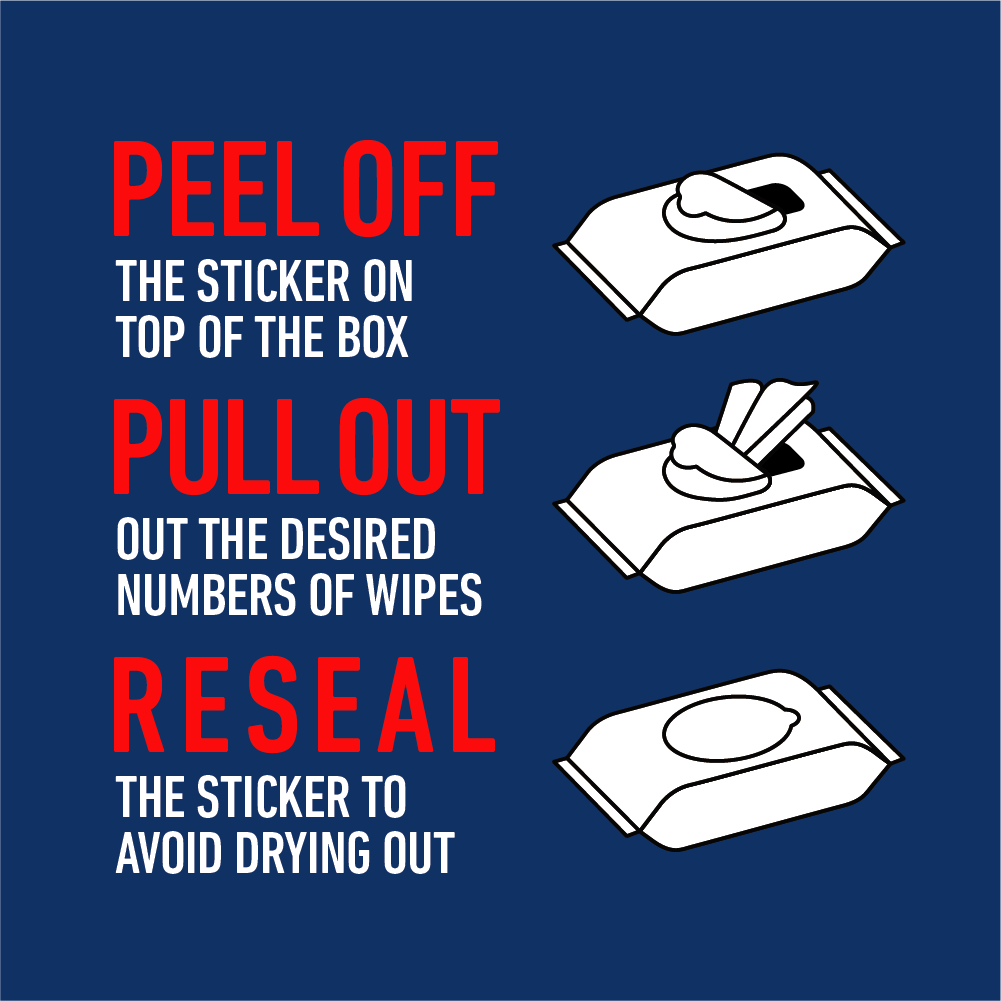 PEEL OFF
THE STICKER ON TOP OF THE BOX

PULL OUT
OUT THE DESIRED NUMBERS OF WIPES

RESEAL
THE STICKER TO AVOID DRYING OUT